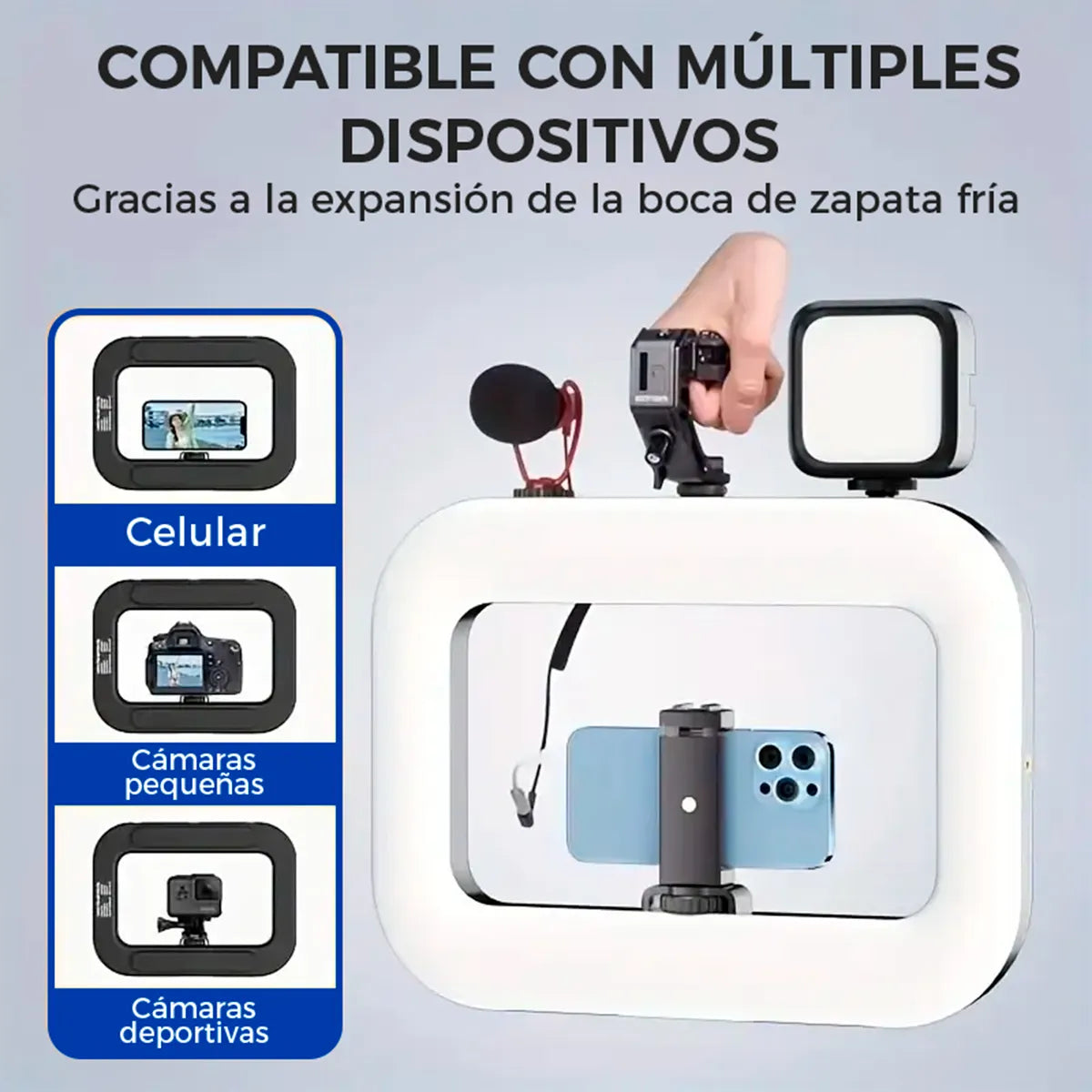 COMPATIBLE CON MÚLTIPLES DISPOSITIVOS

Gracias a la expansión de la boca de zapata fría

Celular

Cámaras pequeñas

Cámaras deportivas